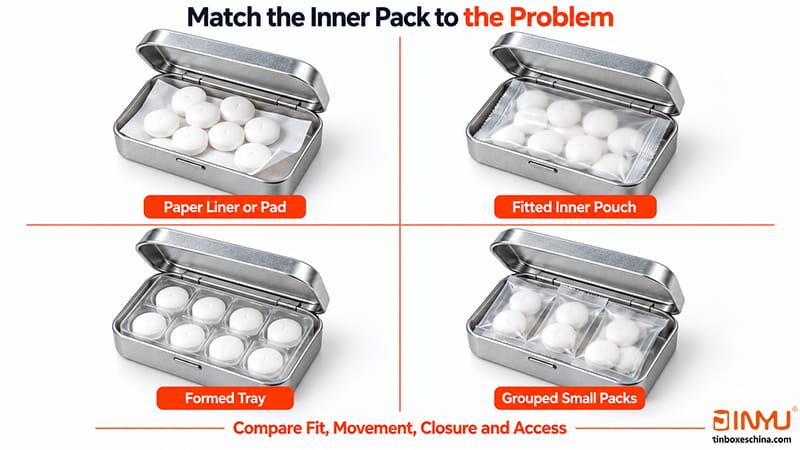 Match the Inner Pack to the Problem

Paper Liner or Pad

Fitted Inner Pouch

Formed Tray

Grouped Small Packs

Compare Fit, Movement, Closure and Access

JINYU®
tinboxeschina.com